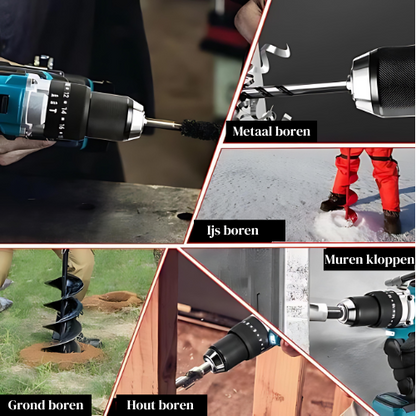 Metaal boren

Ijs boren

Muren kloppen

Grond boren

Hout boren